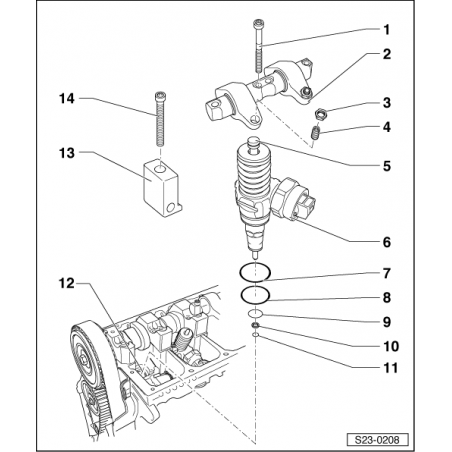 1
2
14
3
4
13
5
6
7
12
8
9
10
11
S23-0208