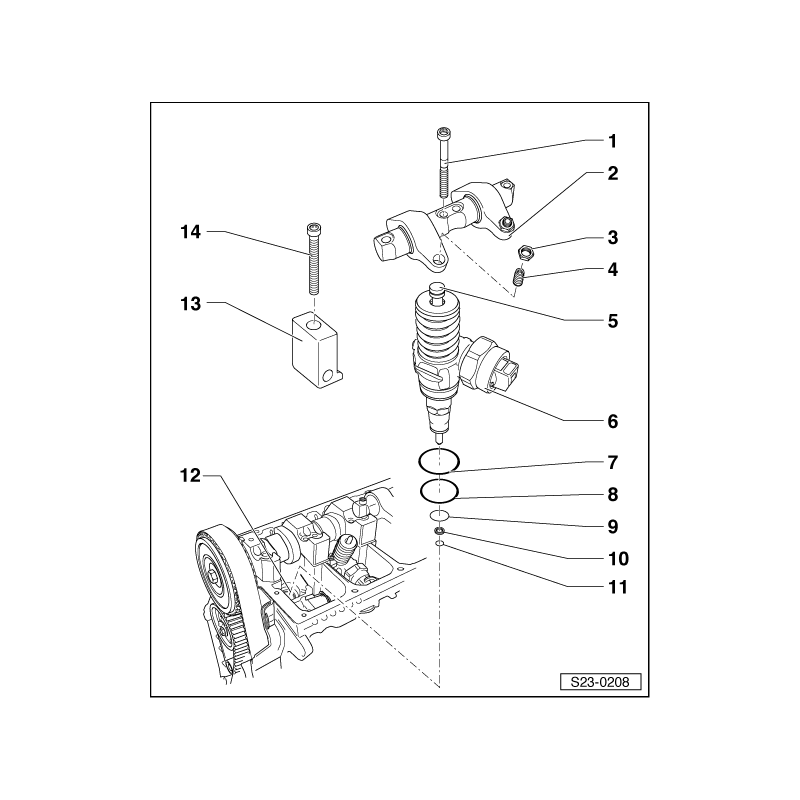 1
2
14
3
4
13
5
6
7
12
8
9
10
11
S23-0208